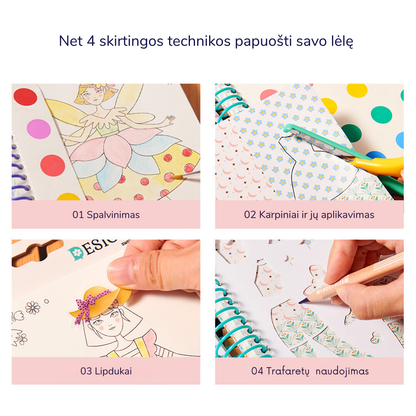 Net 4 skirtingos technikos papuošti savo lėlę

01 Spalvinimas

02 Karpiniai ir jų aplikavimas

DESIG

03 Lipdukai

04 Trafaretų naudojimas